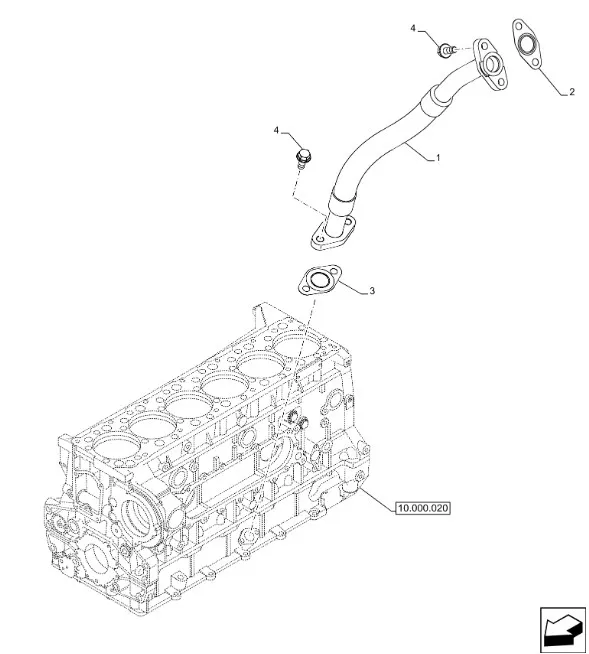 4
2
4
1
3
10.000.020